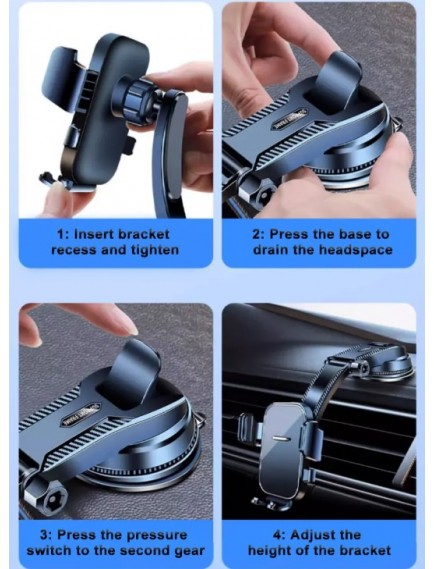 1: Insert bracket recess and tighten

2: Press the base to drain the headspace

3: Press the pressure switch to the second gear

4: Adjust the height of the bracket