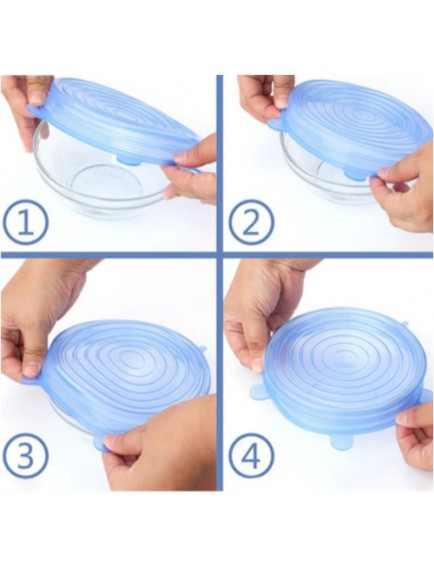 1
2
3
4