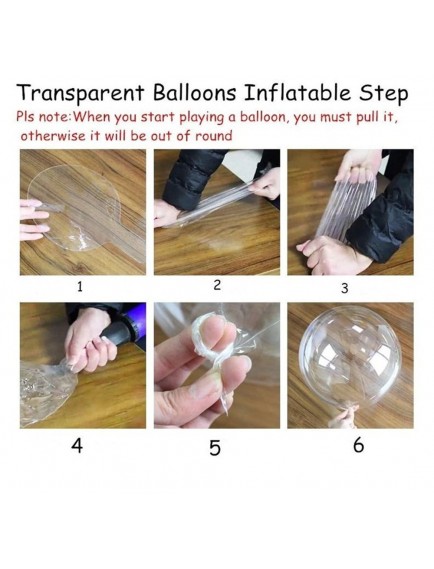 Transparent Balloons Inflatable Step

Pls note:When you start playing a balloon, you must pull it, otherwise it will be out of round

1

2

3

4

5

6