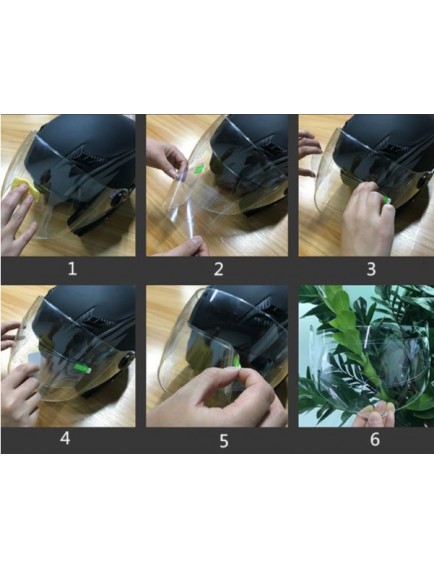 1

2

3

4

5

6