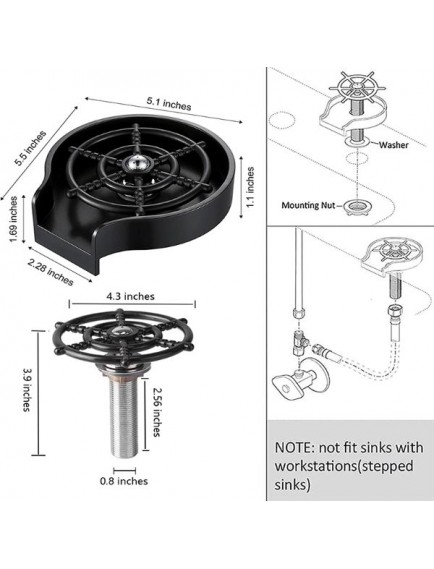 5.1 inches
5.5 inches
1.1 inches
1.69 inches
2.28 inches
4.3 inches
3.9 inches
2.56 inches
0.8 inches
Washer
Mounting Nut
NOTE: not fit sinks with workstations(stepped sinks)