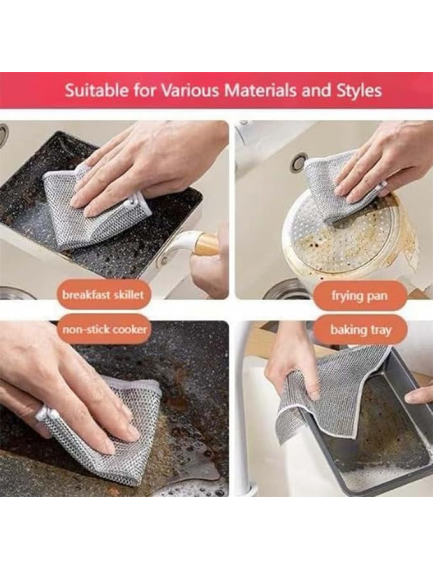 Suitable for Various Materials and Styles

breakfast skillet

frying pan

non-stick cooker

baking tray