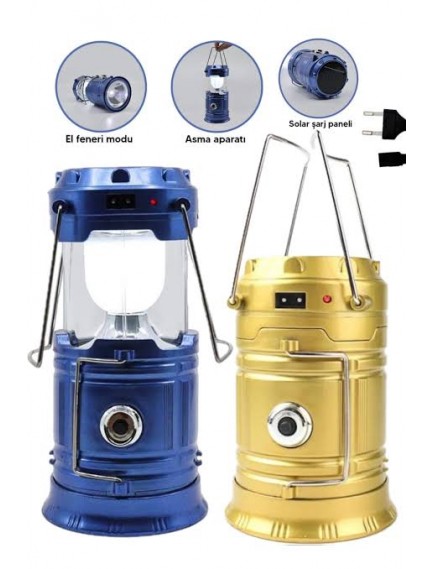 El feneri modu

Asma aparatı

Solar şarj paneli