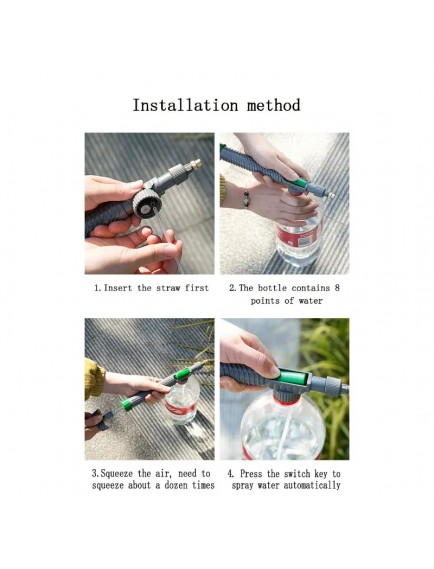 Installation method

1. Insert the straw first

2. The bottle contains 8 points of water

3. Squeeze the air, need to squeeze about a dozen times

4. Press the switch key to spray water automatically