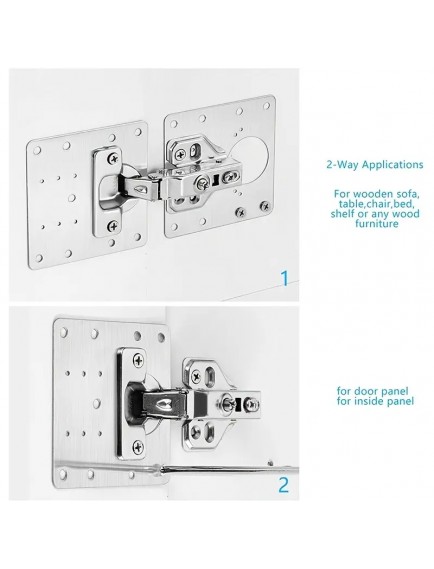 2-Way Applications

For wooden sofa, table,chair,bed, shelf or any wood furniture

1

for door panel
for inside panel

2