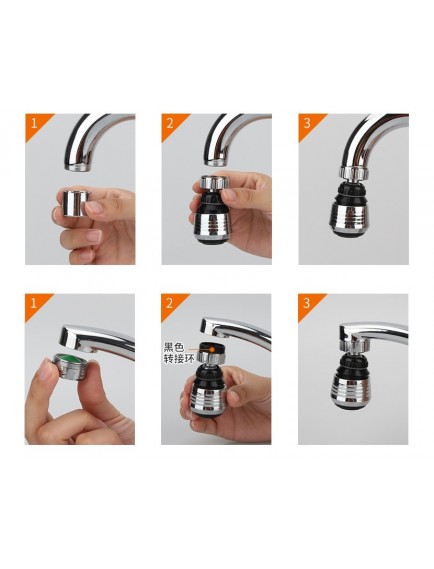 1

2

3

1

2

黑色
转接环

3