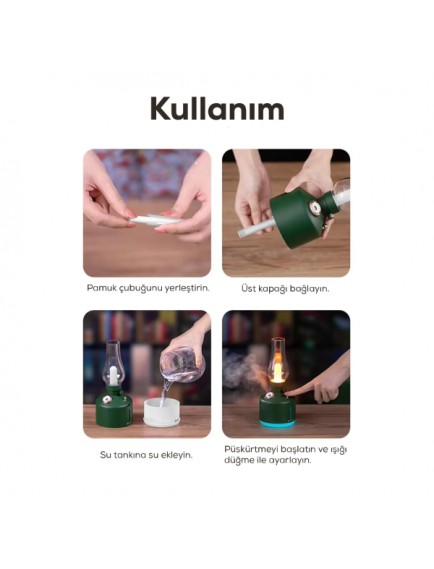 Kullanım

Pamuk çubuğunu yerleştirin.

Üst kapağı bağlayın.

Su tankına su ekleyin.

Püskürtmeyi başlatın ve ışığı düğme ile ayarlayın.