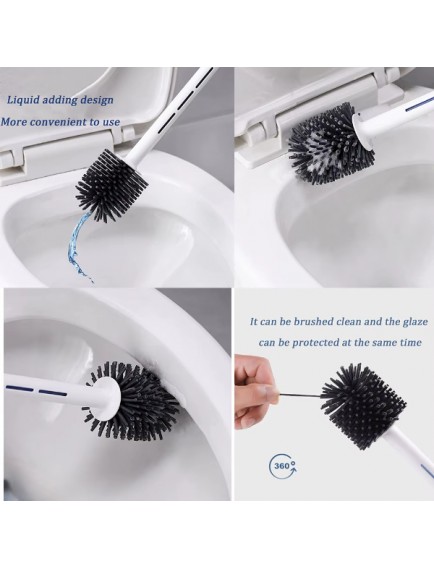 Liquid adding design
More convenient to use

It can be brushed clean and the glaze
can be protected at the same time

360°