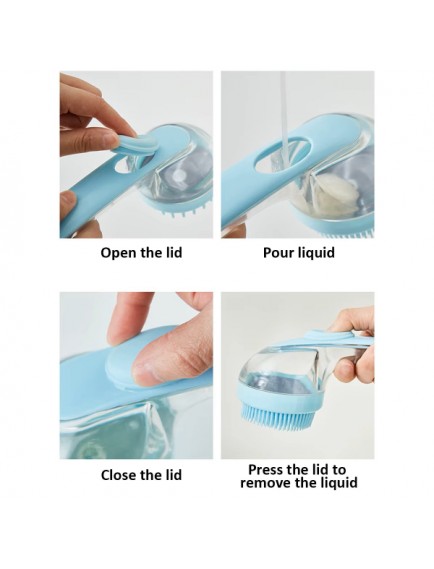 Open the lid

Pour liquid

Close the lid

Press the lid to remove the liquid