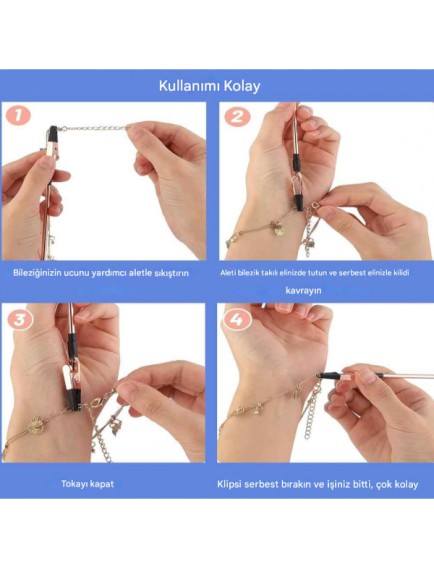 Kullanımı Kolay

1

Bileziğinizin ucunu yardımcı aletle sıkıştırın

2

Aleti bilezik takılı elinizde tutun ve serbest elinizle kilidi kavrayın

3

Tokayı kapat

4

Klipsi serbest bırakın ve işiniz bitti, çok kolay