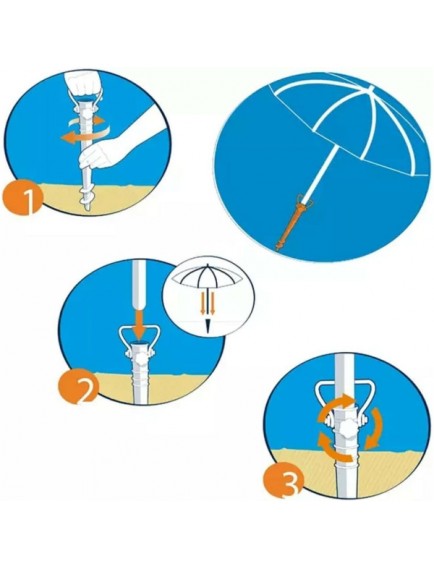 1

2

3