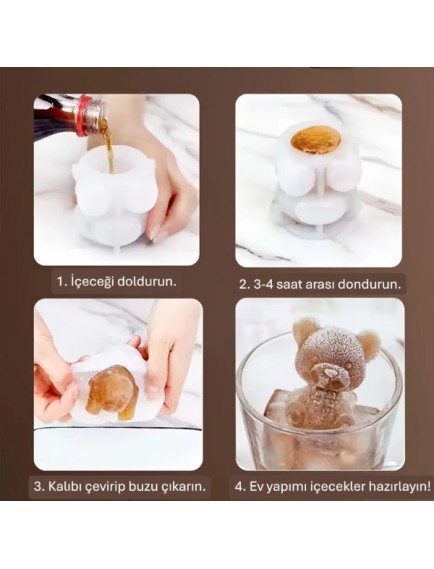 1. İçeceği doldurun.

2. 3-4 saat arası dondurun.

3. Kalıbı çevirip buzu çıkarın.

4. Ev yapımı içecekler hazırlayın!