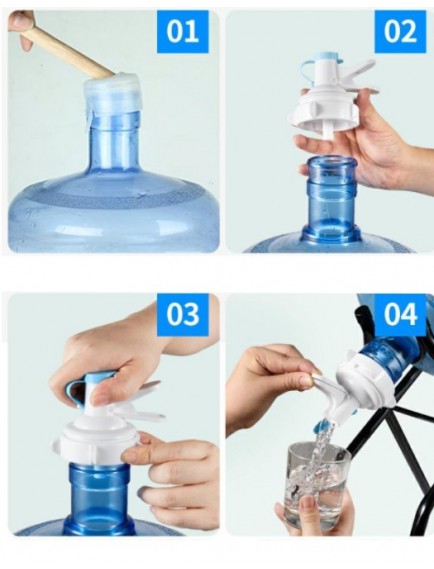 01

02

03

04