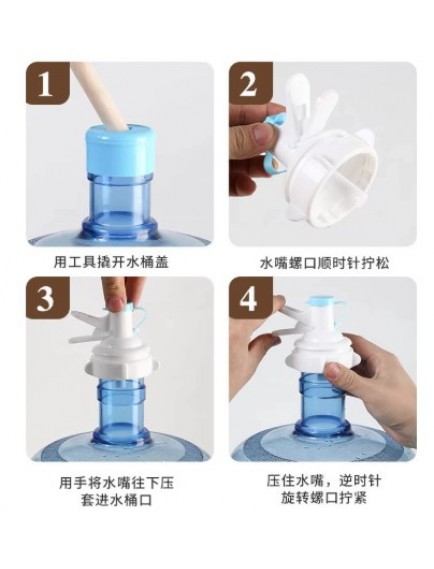 1

用工具撬开水桶盖

2

水嘴螺口顺时针拧松

3

用手将水嘴往下压
套进水桶口

4

压住水嘴，逆时针
旋转螺口拧紧