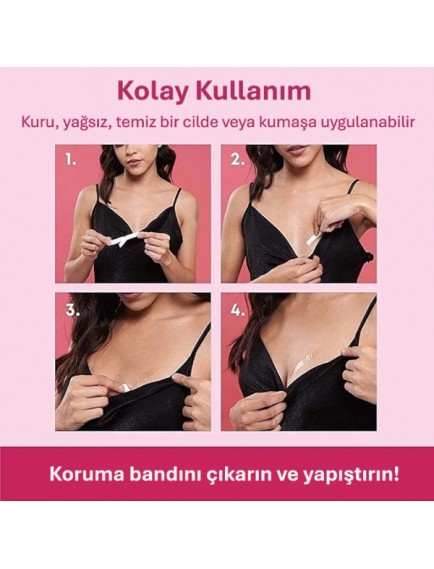 Kolay Kullanım

Kuru, yağsız, temiz bir cilde veya kumaşa uygulanabilir

1.

2.

3.

4.

Koruma bandını çıkarın ve yapıştırın!