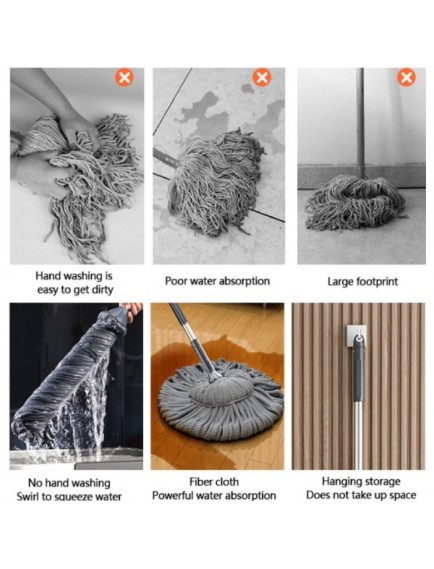 Hand washing is easy to get dirty

Poor water absorption

Large footprint

No hand washing
Swirl to squeeze water

Fiber cloth
Powerful water absorption

Hanging storage
Does not take up space