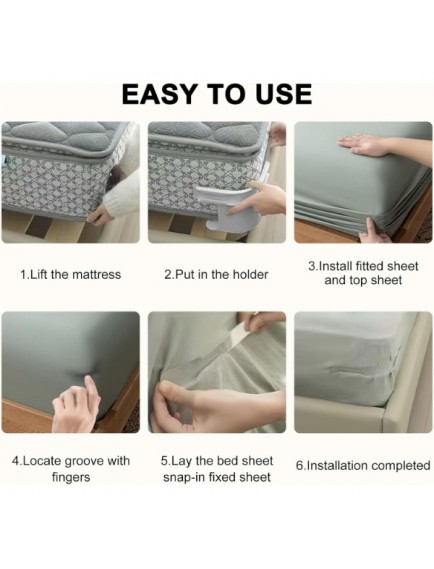 EASY TO USE

1.Lift the mattress

2.Put in the holder

3.Install fitted sheet and top sheet

4.Locate groove with fingers

5.Lay the bed sheet snap-in fixed sheet

6.Installation completed