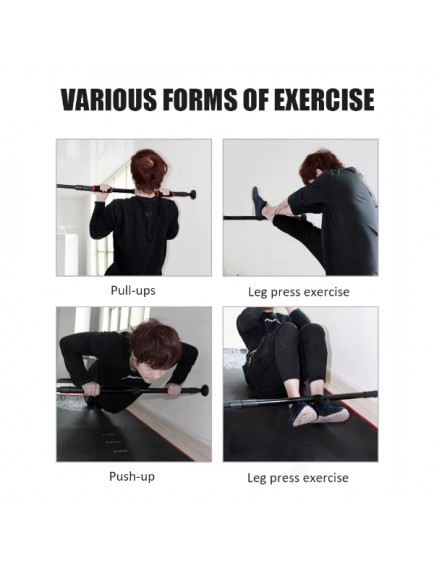 VARIOUS FORMS OF EXERCISE

Pull-ups

Leg press exercise

Push-up

Leg press exercise